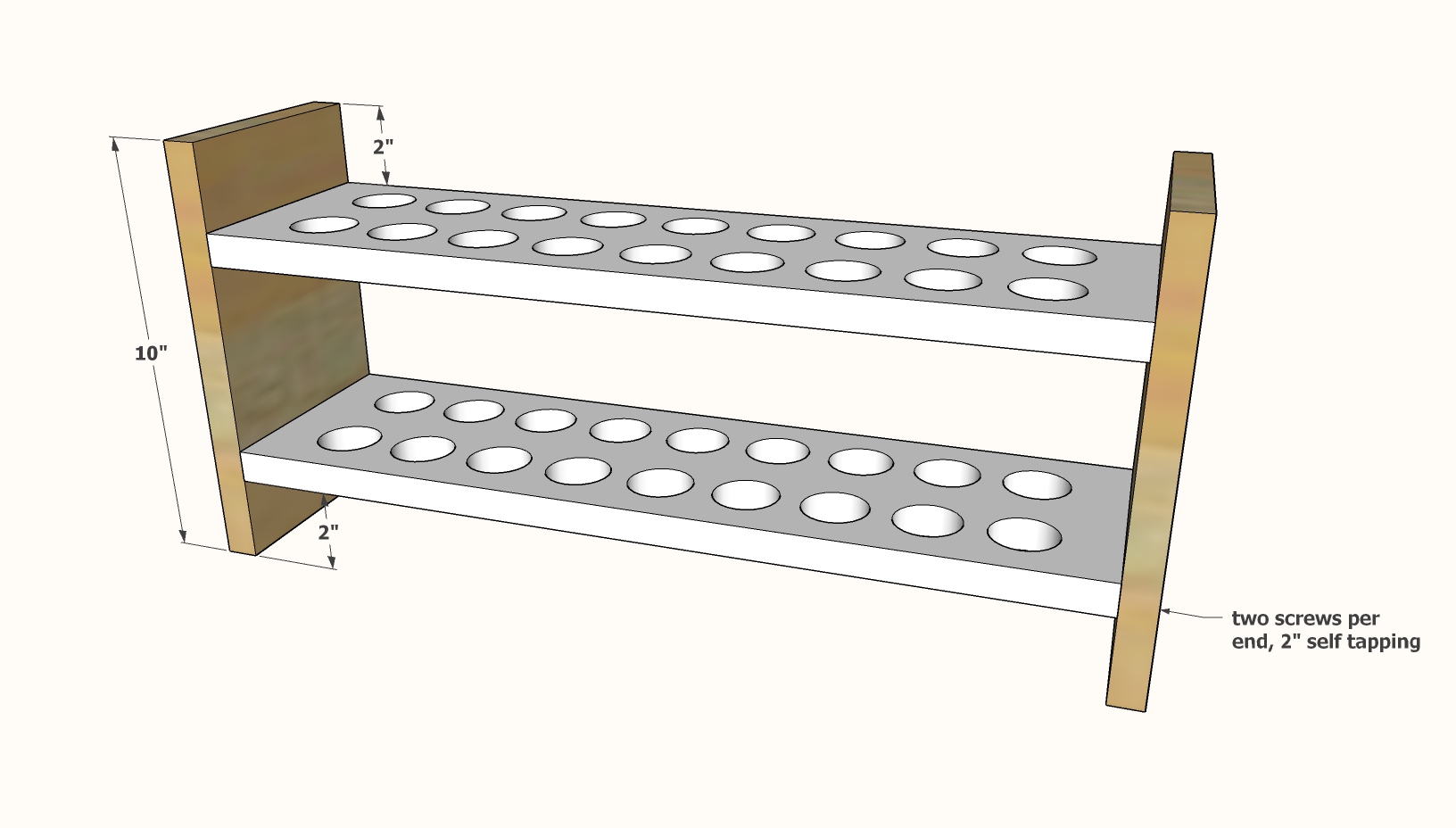 2"

10"

2"

two screws per end, 2" self tapping