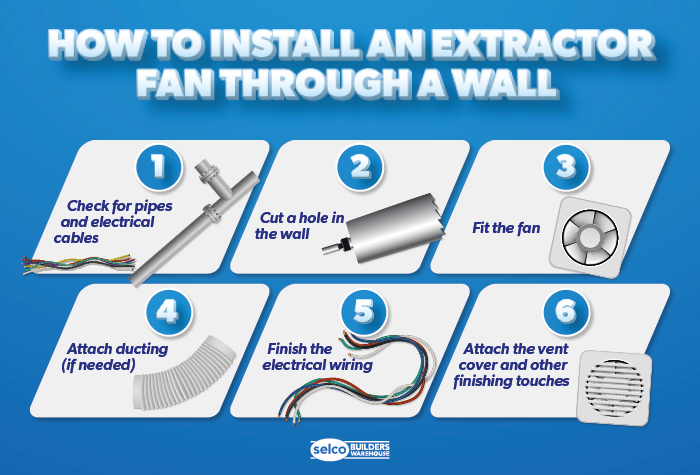 HOW TO INSTALL AN EXTRACTOR FAN THROUGH A WALL

1
Check for pipes and electrical cables

2
Cut a hole in the wall

3
Fit the fan

4
Attach ducting (if needed)

5
Finish the electrical wiring

6
Attach the vent cover and other finishing touches

selco BUILDERS WAREHOUSE