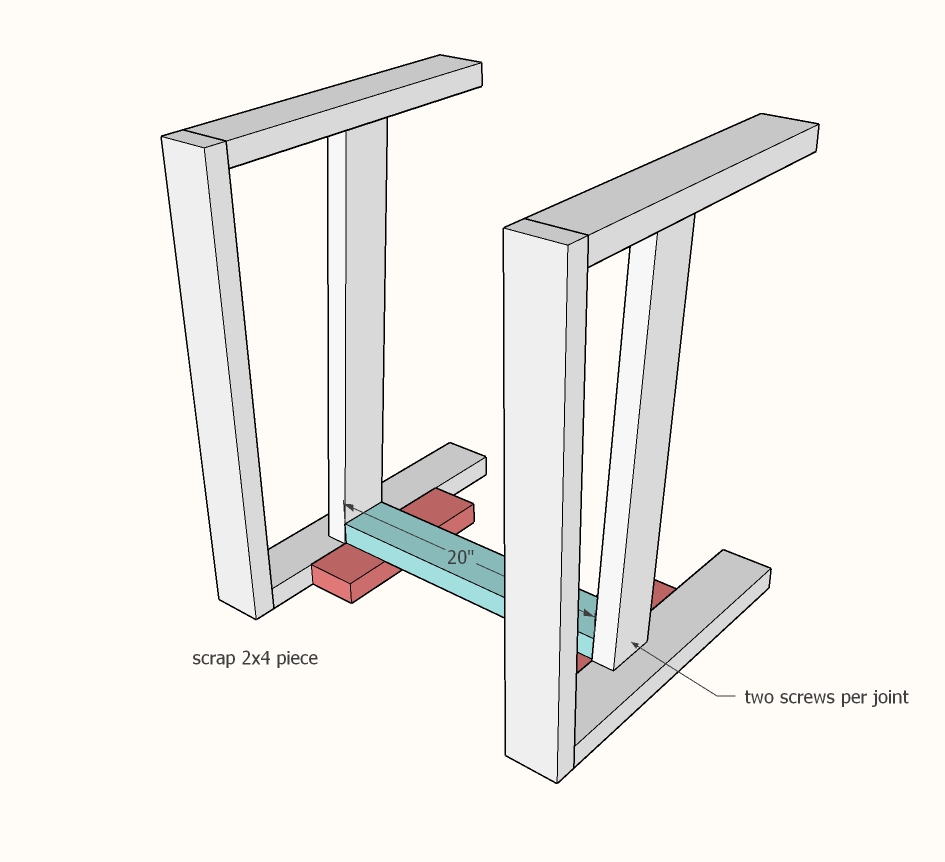 20"

scrap 2x4 piece

two screws per joint