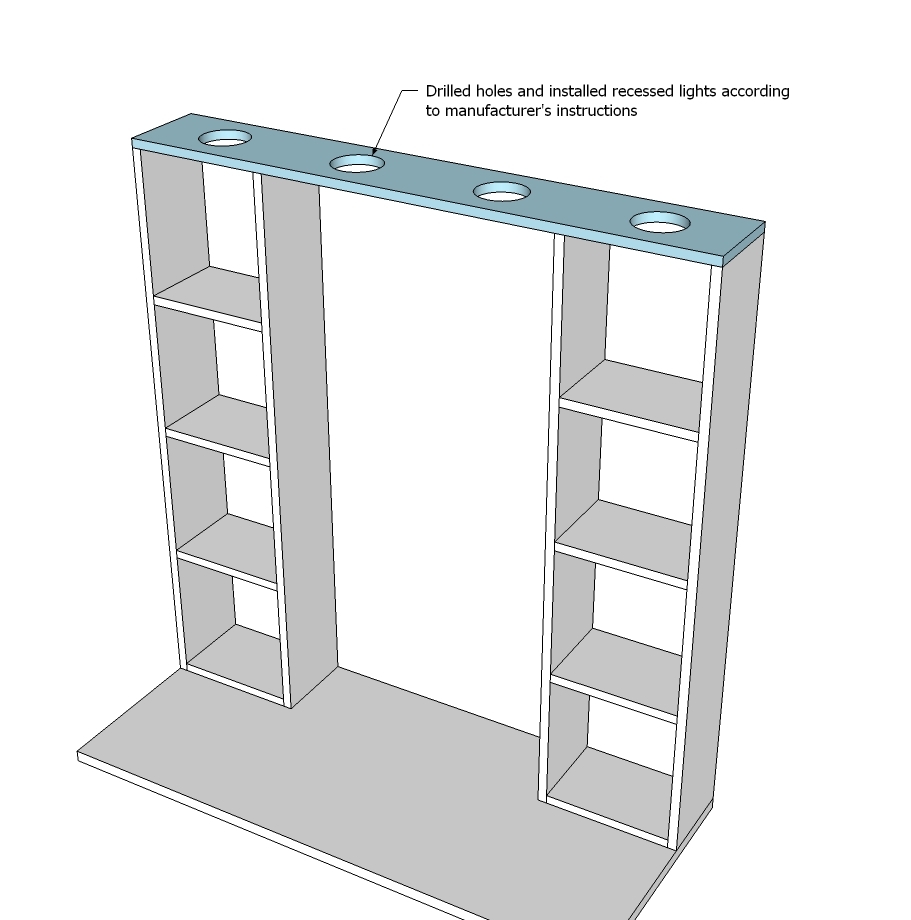 Drilled holes and installed recessed lights according to manufacturer's instructions