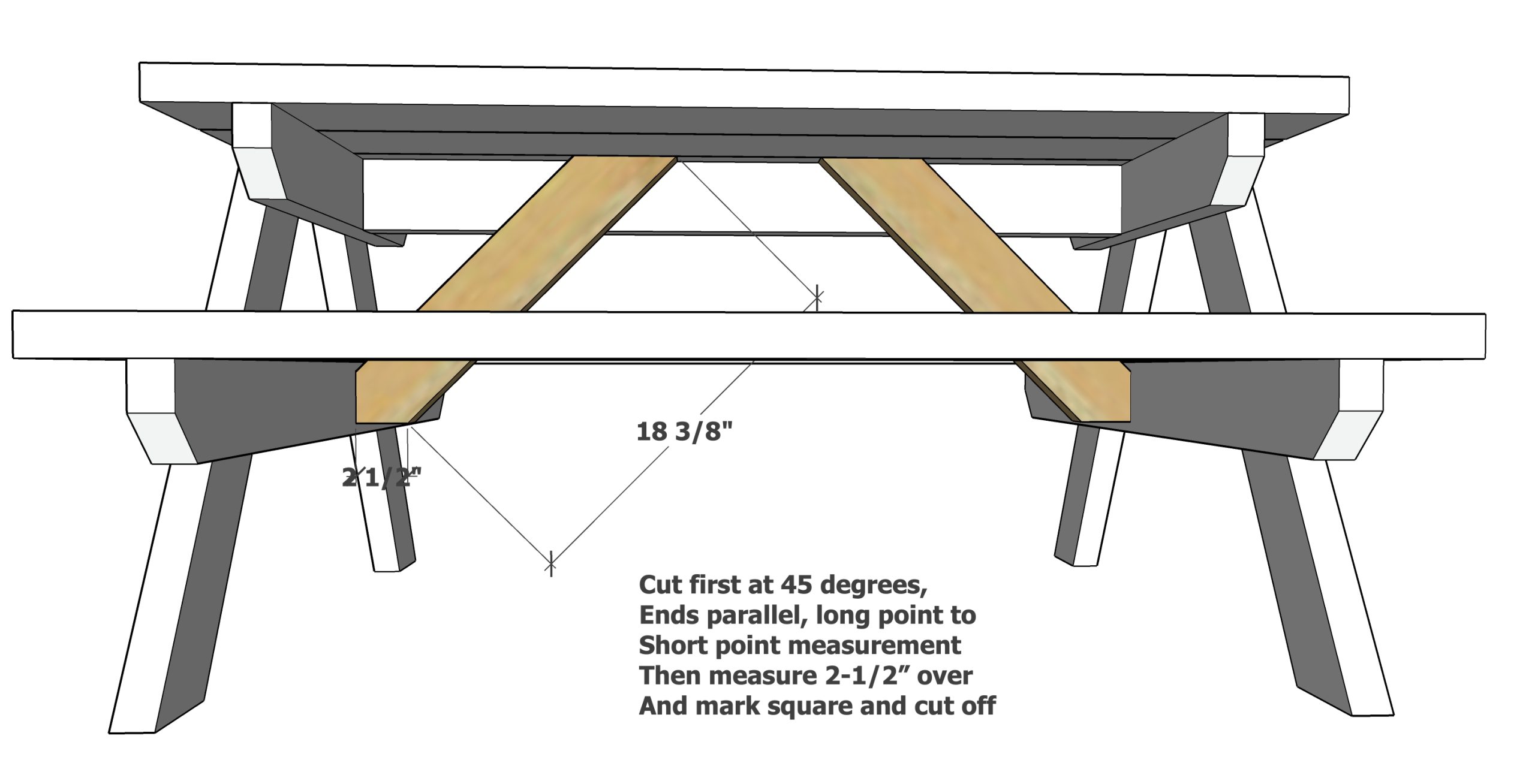 18 3/8"

2 1/2"

Cut first at 45 degrees,
Ends parallel, long point to
Short point measurement
Then measure 2-1/2” over
And mark square and cut off