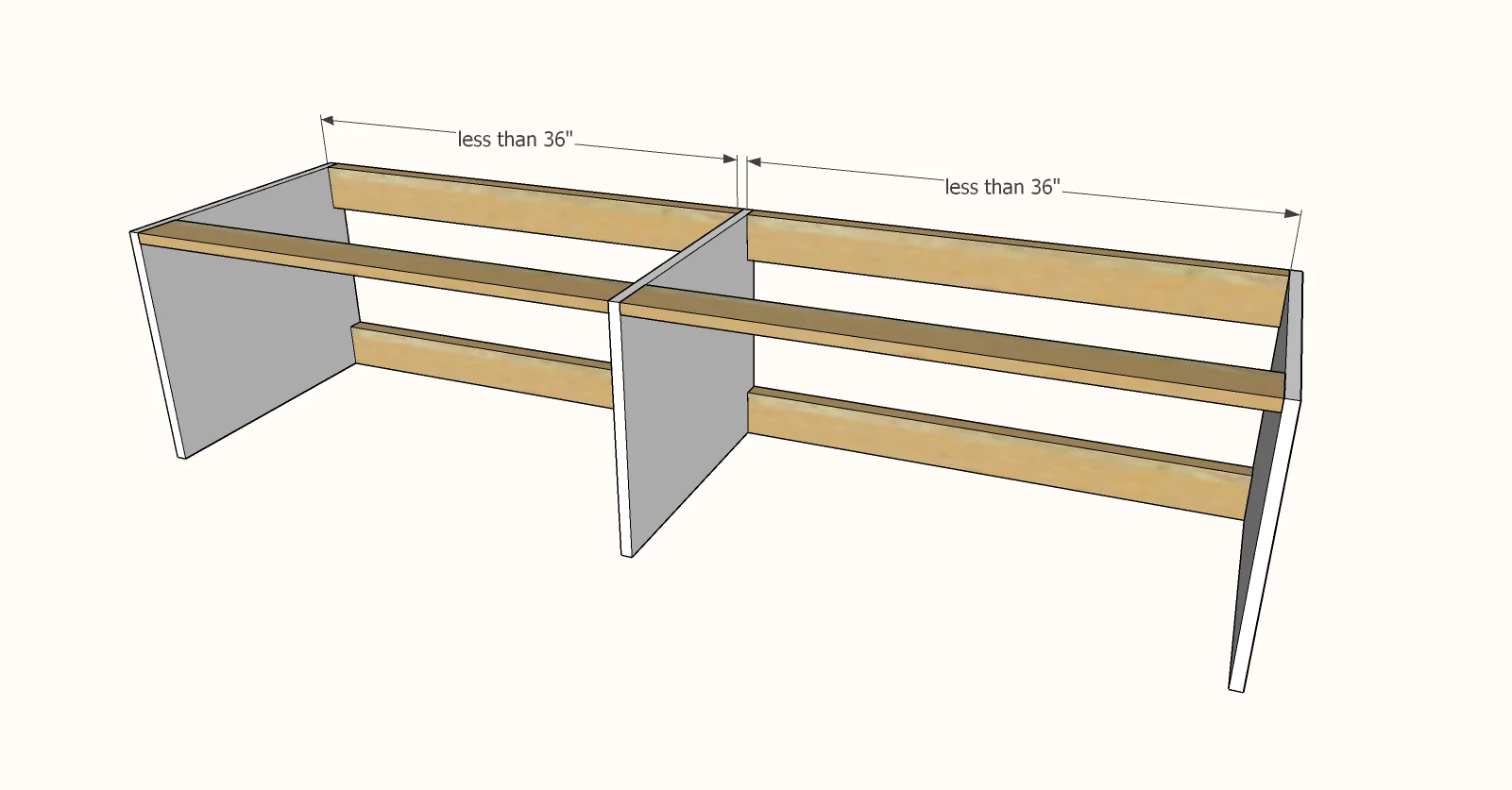 less than 36"

less than 36"