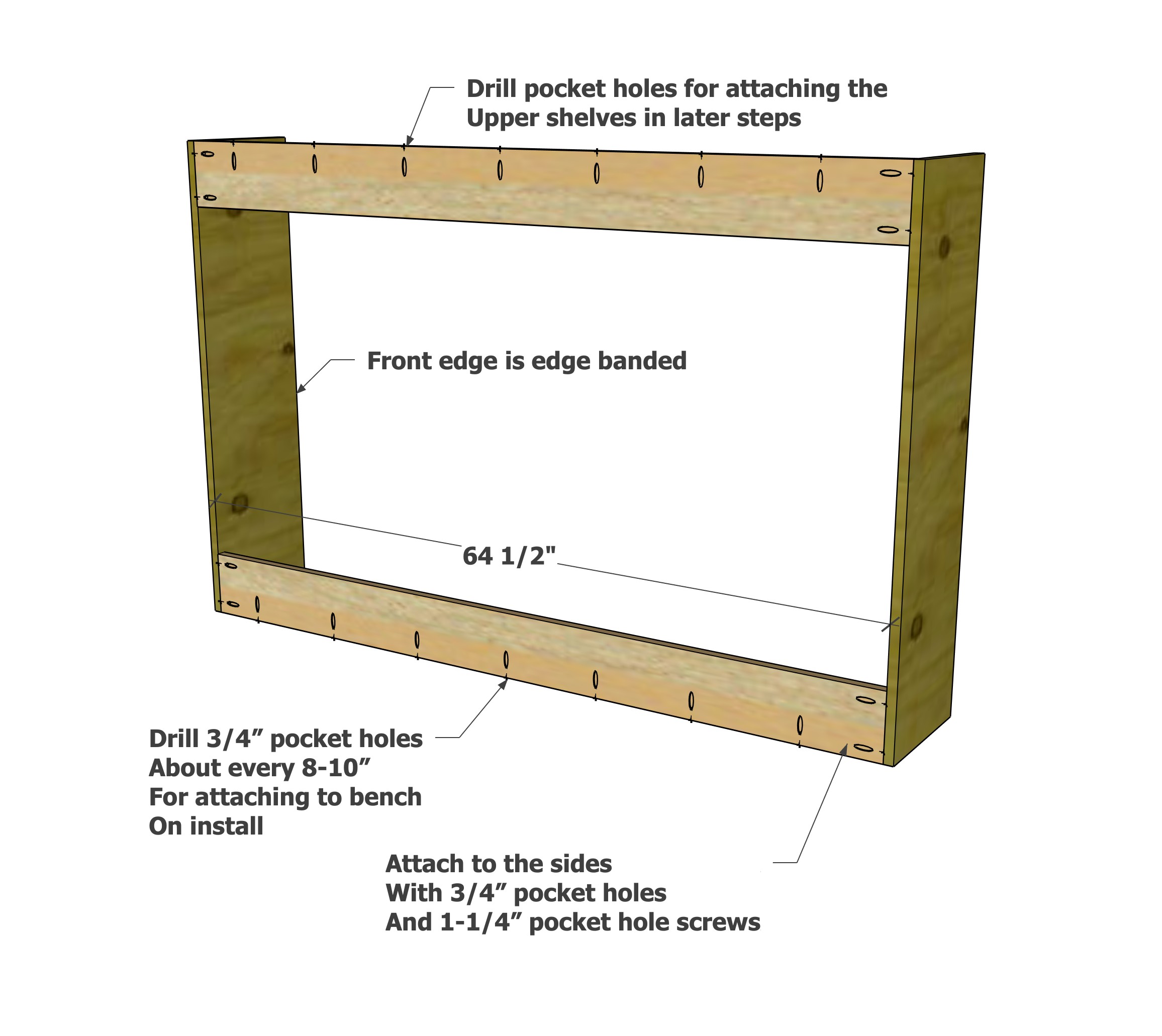 Drill pocket holes for attaching the Upper shelves in later steps

Front edge is edge banded

64 1/2"

Drill 3/4” pocket holes
About every 8-10”
For attaching to bench
On install

Attach to the sides
With 3/4” pocket holes
And 1-1/4” pocket hole screws