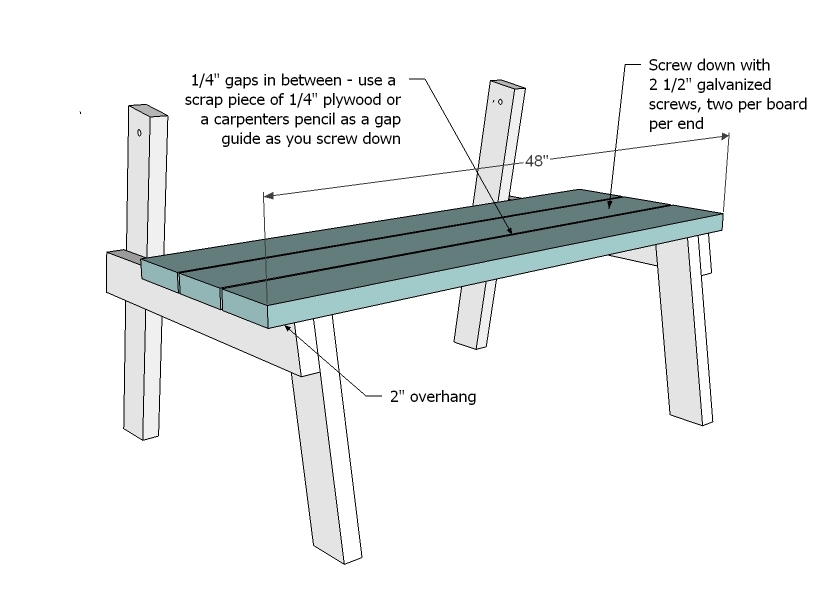 1/4" gaps in between - use a scrap piece of 1/4" plywood or a carpenters pencil as a gap guide as you screw down

Screw down with 2 1/2" galvanized screws, two per board per end

48"

2" overhang