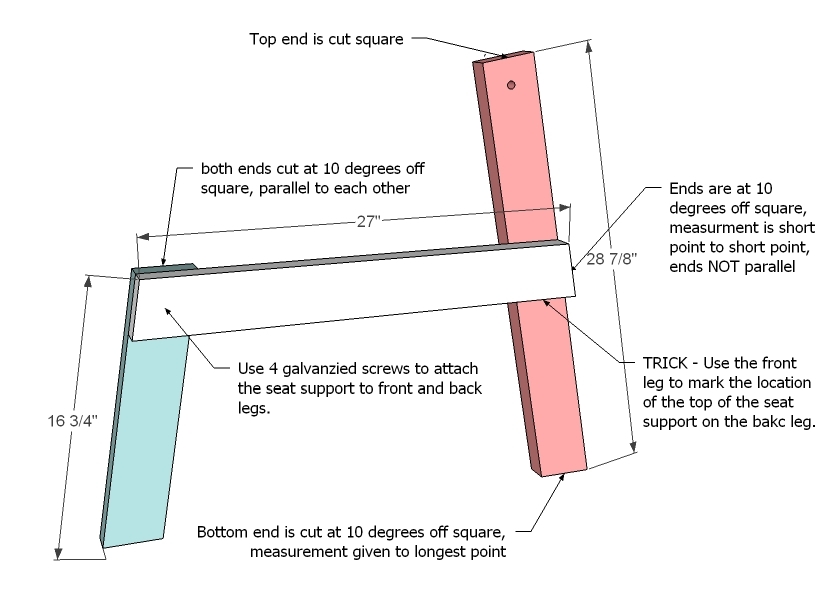 Top end is cut square

both ends cut at 10 degrees off square, parallel to each other

27"

Ends are at 10 degrees off square, measurment is short point to short point, ends NOT parallel

28 7/8"

16 3/4"

Use 4 galvanzied screws to attach the seat support to front and back legs.

TRICK - Use the front leg to mark the location of the top of the seat support on the bakc leg.

Bottom end is cut at 10 degrees off square, measurement given to longest point